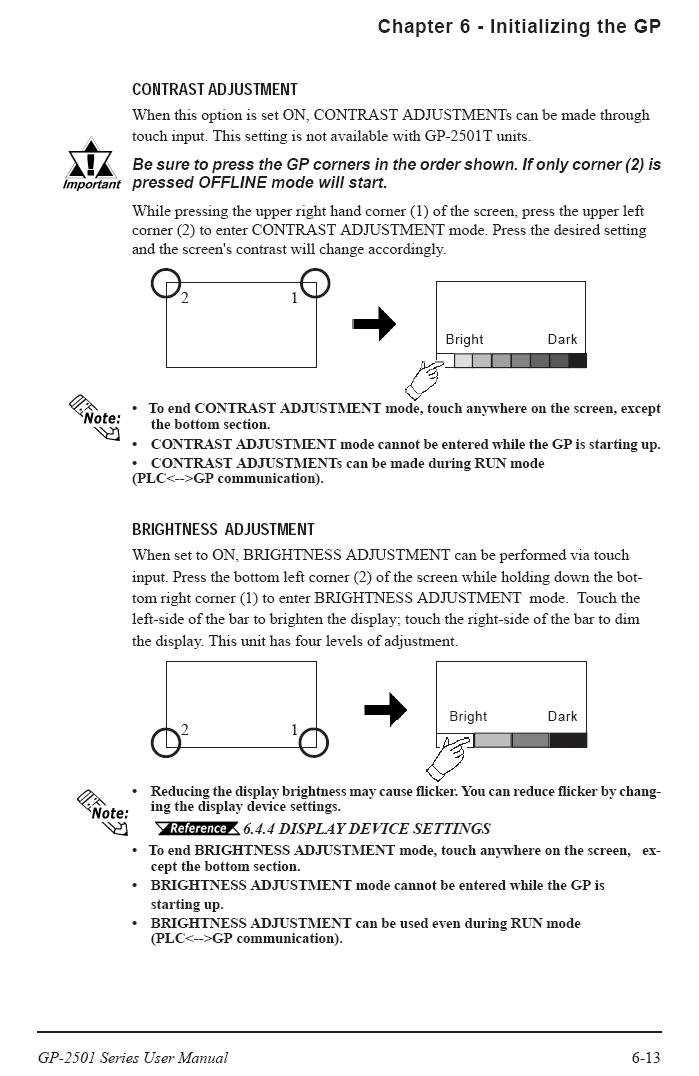 Chapter 6 - Initializing the GP

CONTRAST ADJUSTMENT

When this option is set ON, CONTRAST ADJUSTMENTs can be made through touch input. This setting is not available with GP-2501T units.

Important

Be sure to press the GP corners in the order shown. If only corner (2) is pressed OFFLINE mode will start.

While pressing the upper right hand corner (1) of the screen, press the upper left corner (2) to enter CONTRAST ADJUSTMENT mode. Press the desired setting and the screen's contrast will change accordingly.

2 1

Bright Dark

Note:

• To end CONTRAST ADJUSTMENT mode, touch anywhere on the screen, except the bottom section.
• CONTRAST ADJUSTMENT mode cannot be entered while the GP is starting up.
• CONTRAST ADJUSTMENTs can be made during RUN mode (PLC<-->GP communication).

BRIGHTNESS ADJUSTMENT

When set to ON, BRIGHTNESS ADJUSTMENT can be performed via touch input. Press the bottom left corner (2) of the screen while holding down the bottom right corner (1) to enter BRIGHTNESS ADJUSTMENT mode. Touch the left-side of the bar to brighten the display; touch the right-side of the bar to dim the display. This unit has four levels of adjustment.

2 1

Bright Dark

Note:

• Reducing the display brightness may cause flicker. You can reduce flicker by changing the display device settings.
Reference 6.4.4 DISPLAY DEVICE SETTINGS
• To end BRIGHTNESS ADJUSTMENT mode, touch anywhere on the screen, except the bottom section.
• BRIGHTNESS ADJUSTMENT mode cannot be entered while the GP is starting up.
• BRIGHTNESS ADJUSTMENT can be used even during RUN mode (PLC<-->GP communication).

GP-2501 Series User Manual

6-13