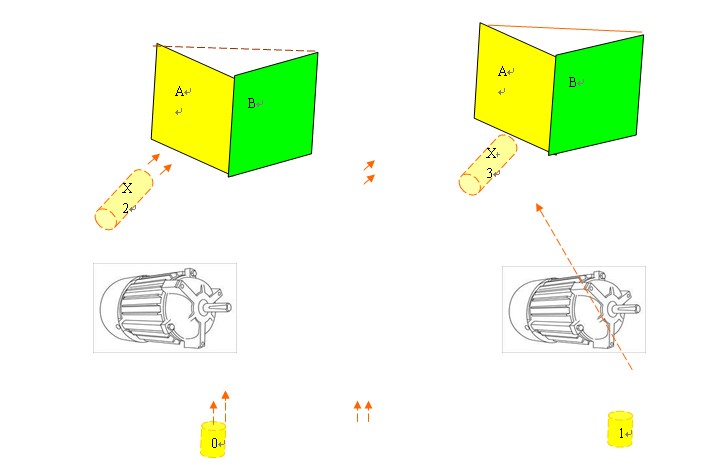 A

B

X
2

A

B

X
3

0

1